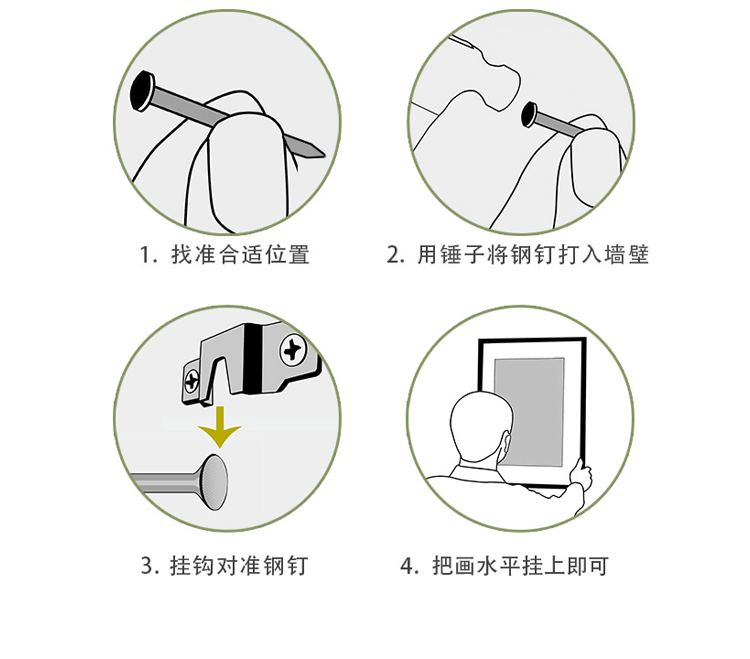 1. 找准合适位置

2. 用锤子将钢钉打入墙壁

3. 挂钩对准钢钉

4. 把画水平挂上即可